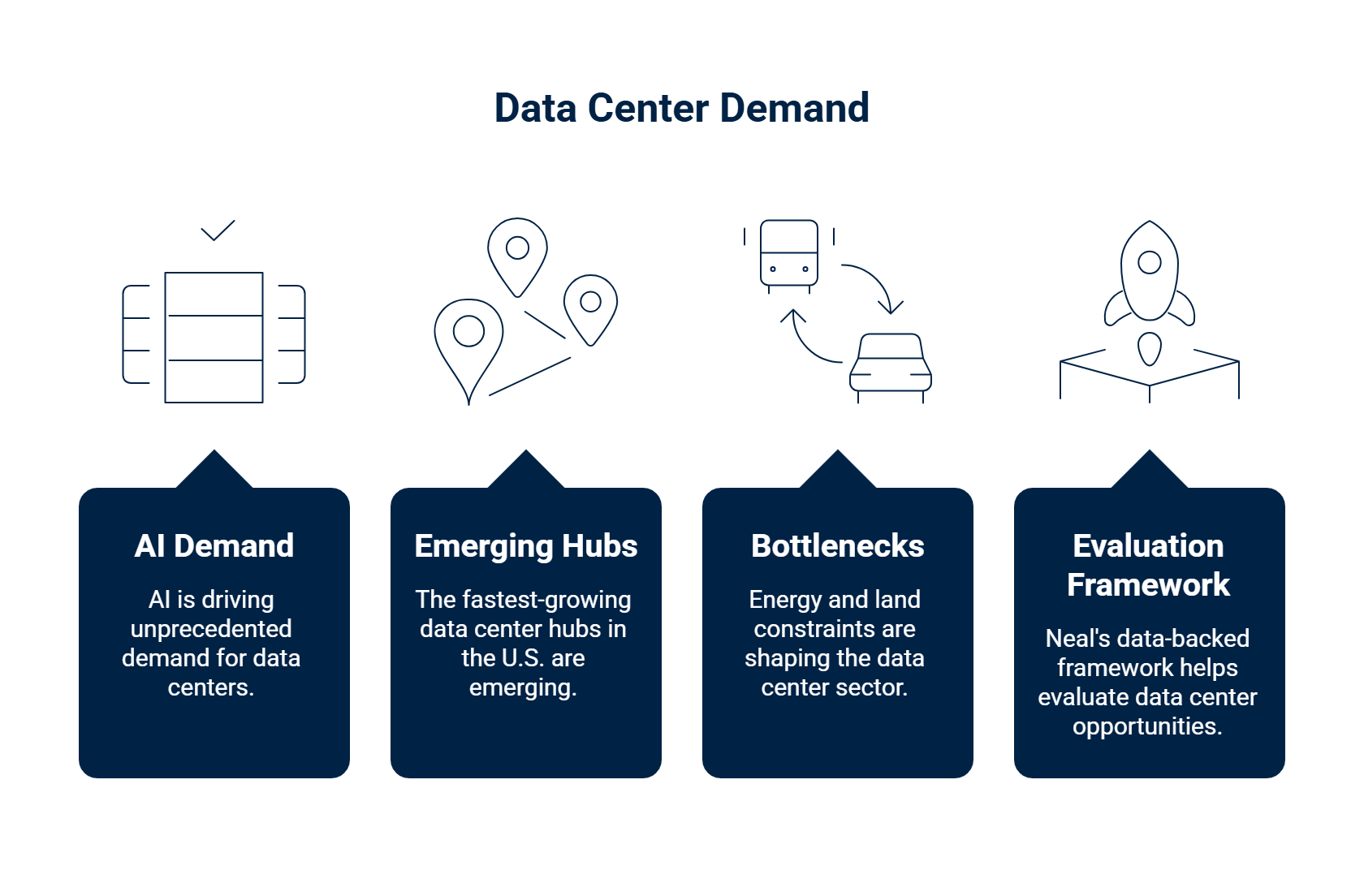 Data Center Demand

AI Demand

AI is driving unprecedented demand for data centers.

Emerging Hubs

The fastest-growing data center hubs in the U.S. are emerging.

Bottlenecks

Energy and land constraints are shaping the data center sector.

Evaluation Framework

Neal's data-backed framework helps evaluate data center opportunities.